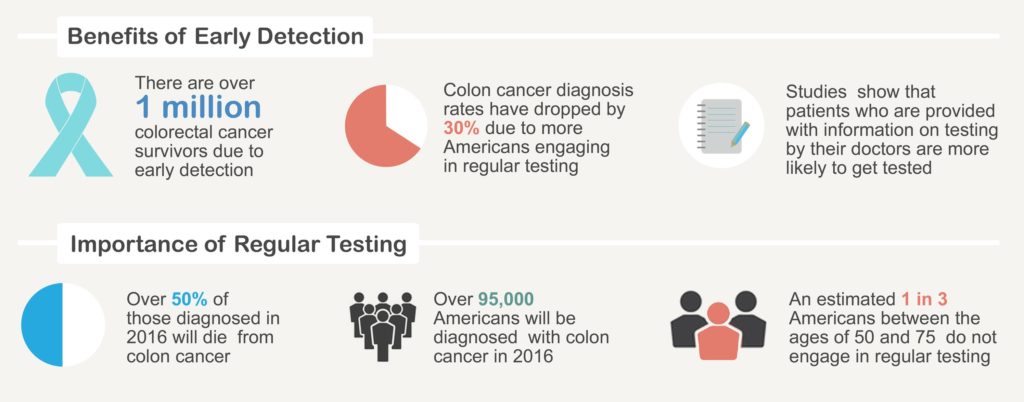 Benefits of Early Detection

There are over 1 million colorectal cancer survivors due to early detection

Colon cancer diagnosis rates have dropped by 30% due to more Americans engaging in regular testing

Studies show that patients who are provided with information on testing by their doctors are more likely to get tested

Importance of Regular Testing

Over 50% of those diagnosed in 2016 will die from colon cancer

Over 95,000 Americans will be diagnosed with colon cancer in 2016

An estimated 1 in 3 Americans between the ages of 50 and 75 do not engage in regular testing